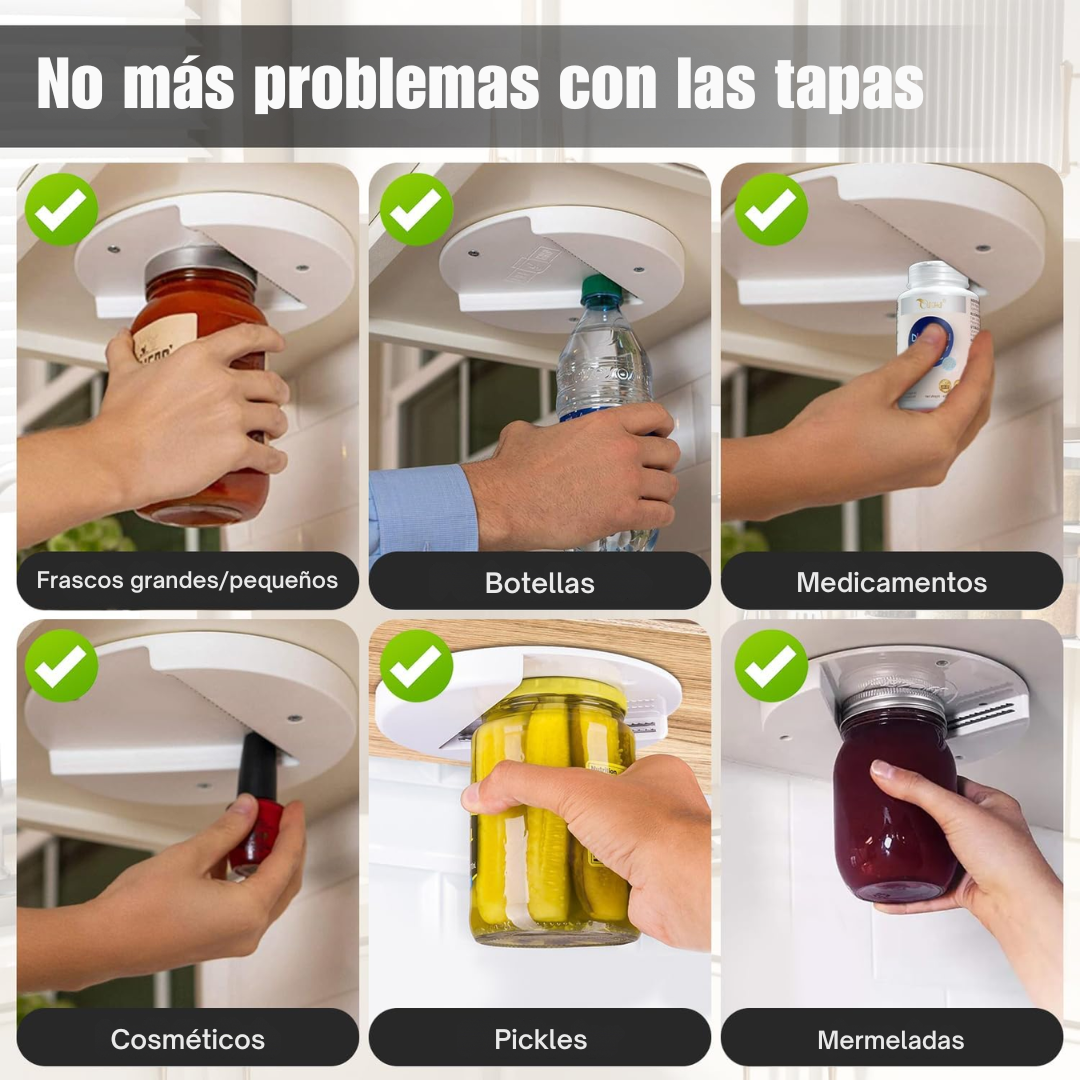 No más problemas con las tapas

Frascos grandes/pequeños

Botellas

Medicamentos

Cosméticos

Pickles

Mermeladas